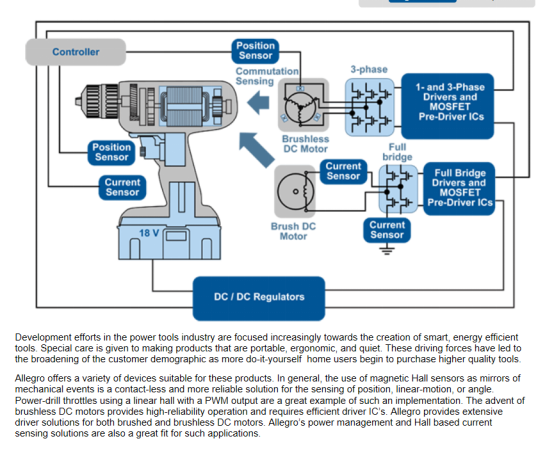 Controller

Position Sensor

Commutation Sensing

3-phase

1- and 3-Phase Drivers and MOSFET Pre-Driver ICs

Brushless DC Motor

Position Sensor

Current Sensor

Full bridge

Current Sensor

Full Bridge Drivers and MOSFET Pre-Driver ICs

Brush DC Motor

Current Sensor

18 V

DC / DC Regulators

Development efforts in the power tools industry are focused increasingly towards the creation of smart, energy efficient tools. Special care is given to making products that are portable, ergonomic, and quiet. These driving forces have led to the broadening of the customer demographic as more do-it-yourself home users begin to purchase higher quality tools.

Allegro offers a variety of devices suitable for these products. In general, the use of magnetic Hall sensors as mirrors of mechanical events is a contact-less and more reliable solution for the sensing of position, linear-motion, or angle. Power-drill throttles using a linear hall with a PWM output are a great example of such an implementation. The advent of brushless DC motors provides high-reliability operation and requires efficient driver IC's. Allegro provides extensive driver solutions for both brushed and brushless DC motors. Allegro's power management and Hall based current sensing solutions are also a great fit for such applications.